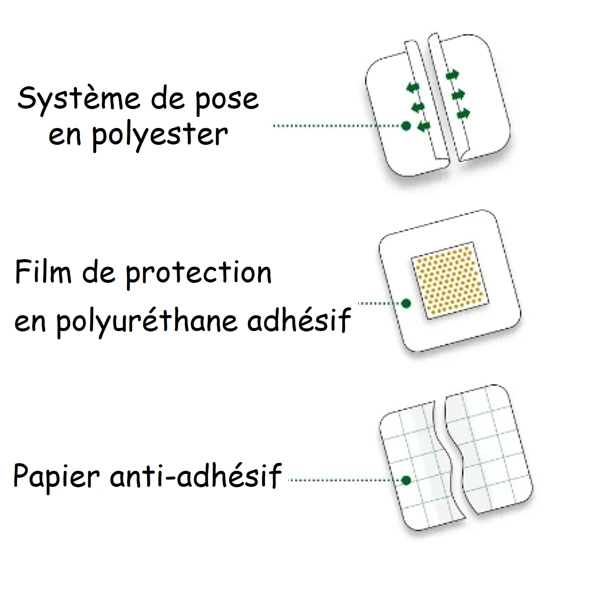 Système de pose en polyester

Film de protection en polyuréthane adhésif

Papier anti-adhésif