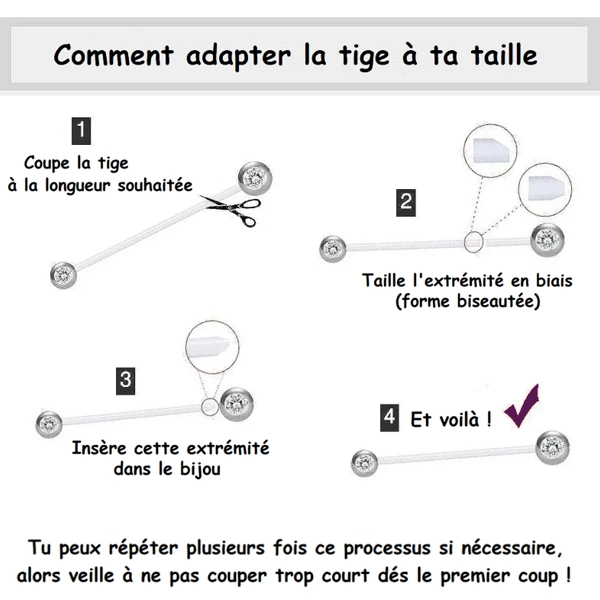 Comment adapter la tige à ta taille

1
Coupe la tige
à la longueur souhaitée

2
Taille l'extrémité en biais
(forme biseautée)

3
Insère cette extrémité
dans le bijou

4 Et voilà !

Tu peux répéter plusieurs fois ce processus si nécessaire,
alors veille à ne pas couper trop court dés le premier coup !